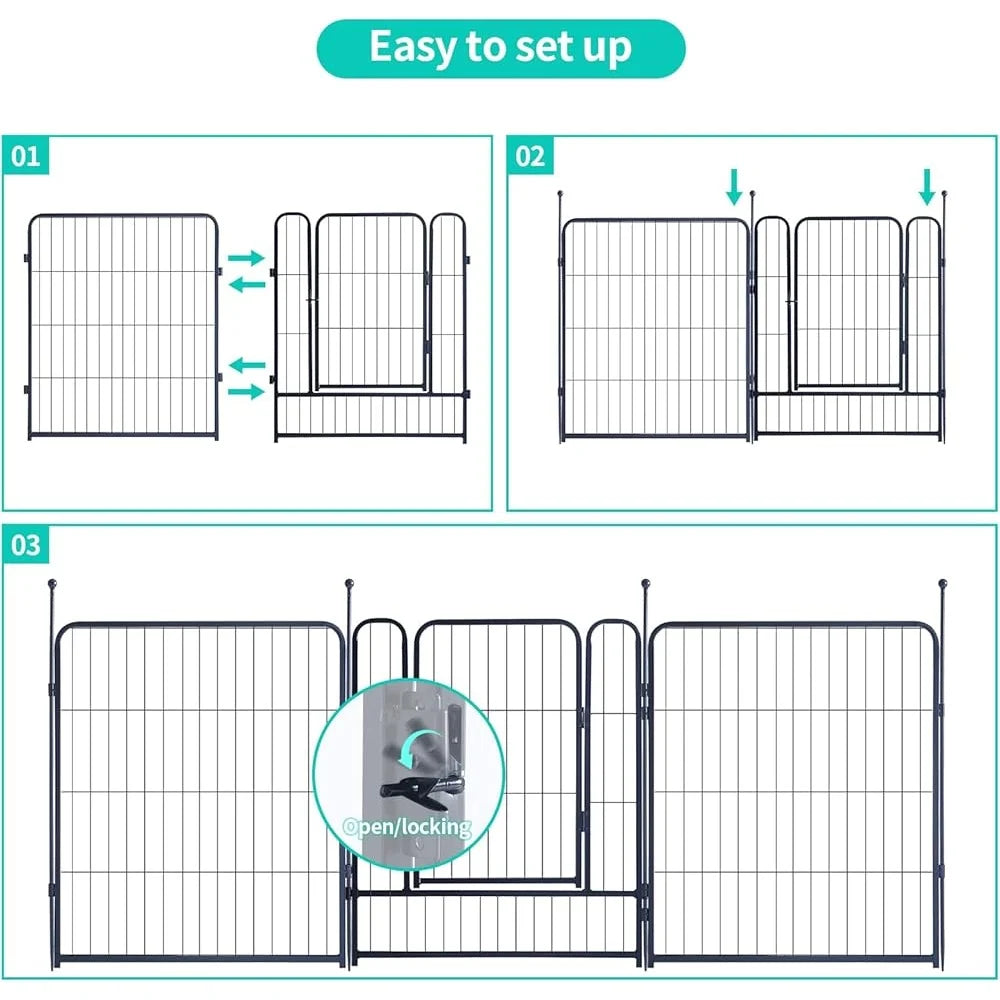 Easy to set up

01

02

03

Open/locking