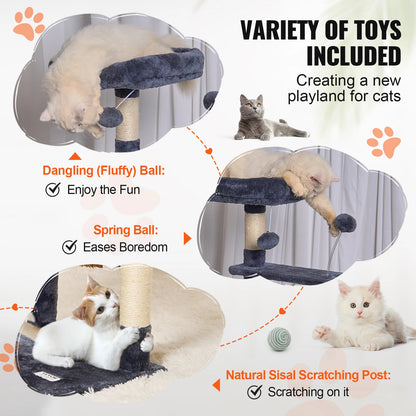 VARIETY OF TOYS INCLUDED

Creating a new playland for cats

Dangling (Fluffy) Ball:
Enjoy the Fun

Spring Ball:
Eases Boredom

Natural Sisal Scratching Post:
Scratching on it